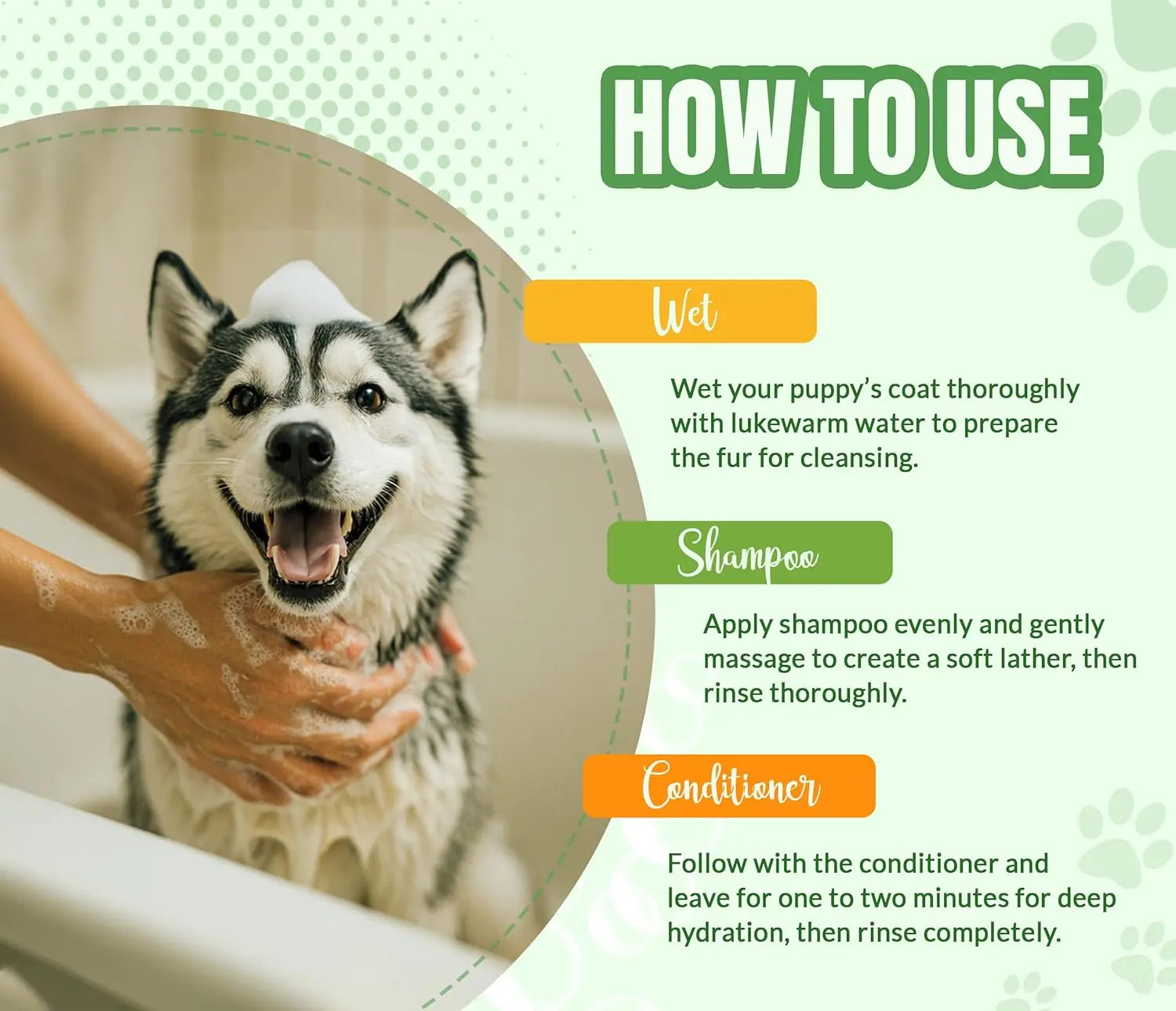 HOW TO USE

Wet

Wet your puppy's coat thoroughly with lukewarm water to prepare the fur for cleansing.

Shampoo

Apply shampoo evenly and gently massage to create a soft lather, then rinse thoroughly.

Conditioner

Follow with the conditioner and leave for one to two minutes for deep hydration, then rinse completely.