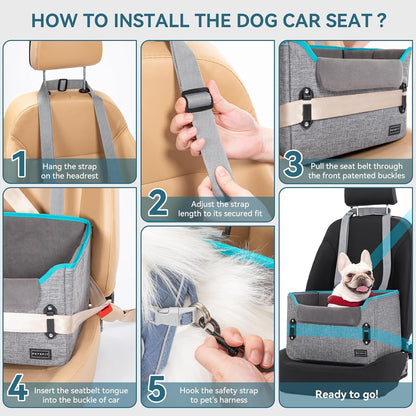 HOW TO INSTALL THE DOG CAR SEAT ?

1 Hang the strap on the headrest

2 Adjust the strap length to its secured fit

3 Pull the seat belt through the front patented buckles

4 Insert the seatbelt tongue into the buckle of car

5 Hook the safety strap to pet's harness

Ready to go!