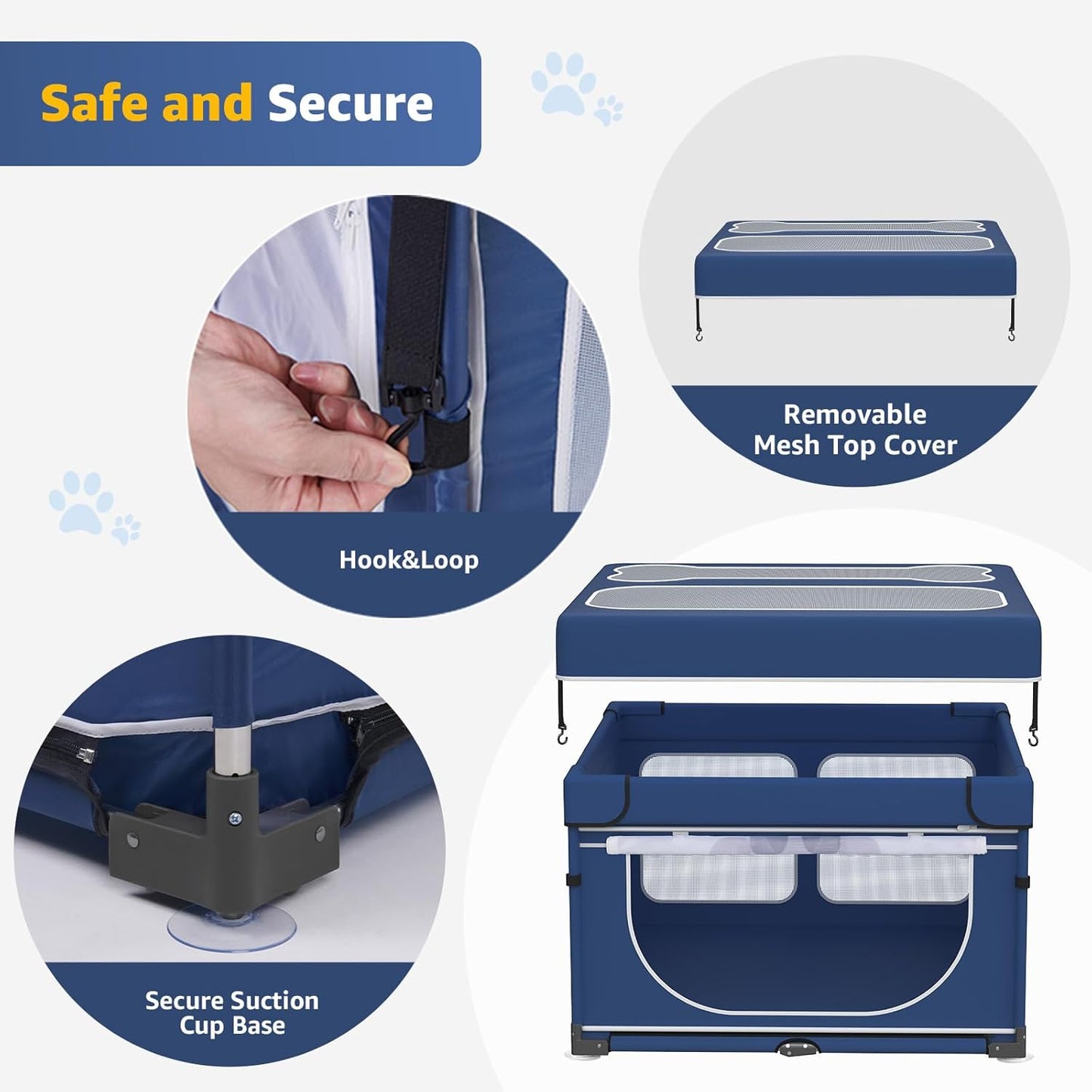 Safe and Secure

Hook&Loop

Removable Mesh Top Cover

Secure Suction Cup Base