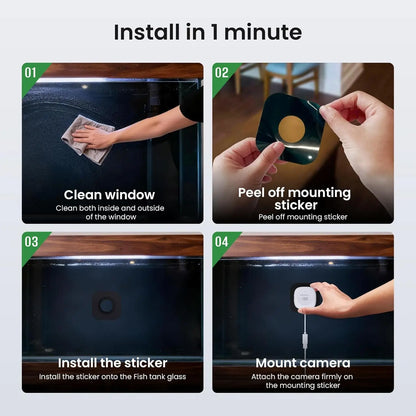 Install in 1 minute

01

Clean window

Clean both inside and outside of the window

02

Peel off mounting sticker

Peel off mounting sticker

03

Install the sticker

Install the sticker onto the Fish tank glass

04

Mount camera

Attach the camera firmly on the mounting sticker