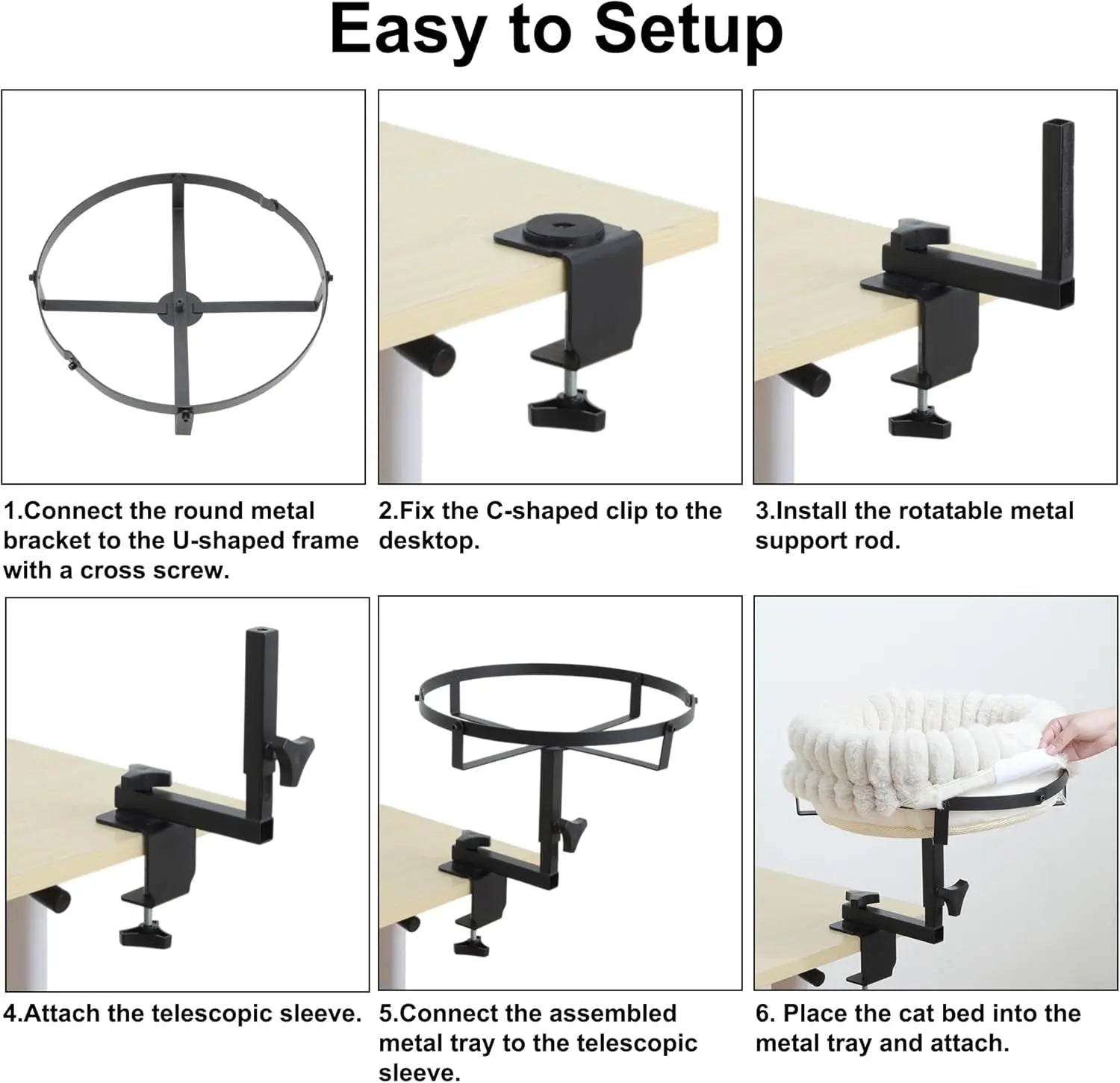 Easy to Setup

1.Connect the round metal bracket to the U-shaped frame with a cross screw.

2.Fix the C-shaped clip to the desktop.

3.Install the rotatable metal support rod.

4.Attach the telescopic sleeve.

5.Connect the assembled metal tray to the telescopic sleeve.

6. Place the cat bed into the metal tray and attach.