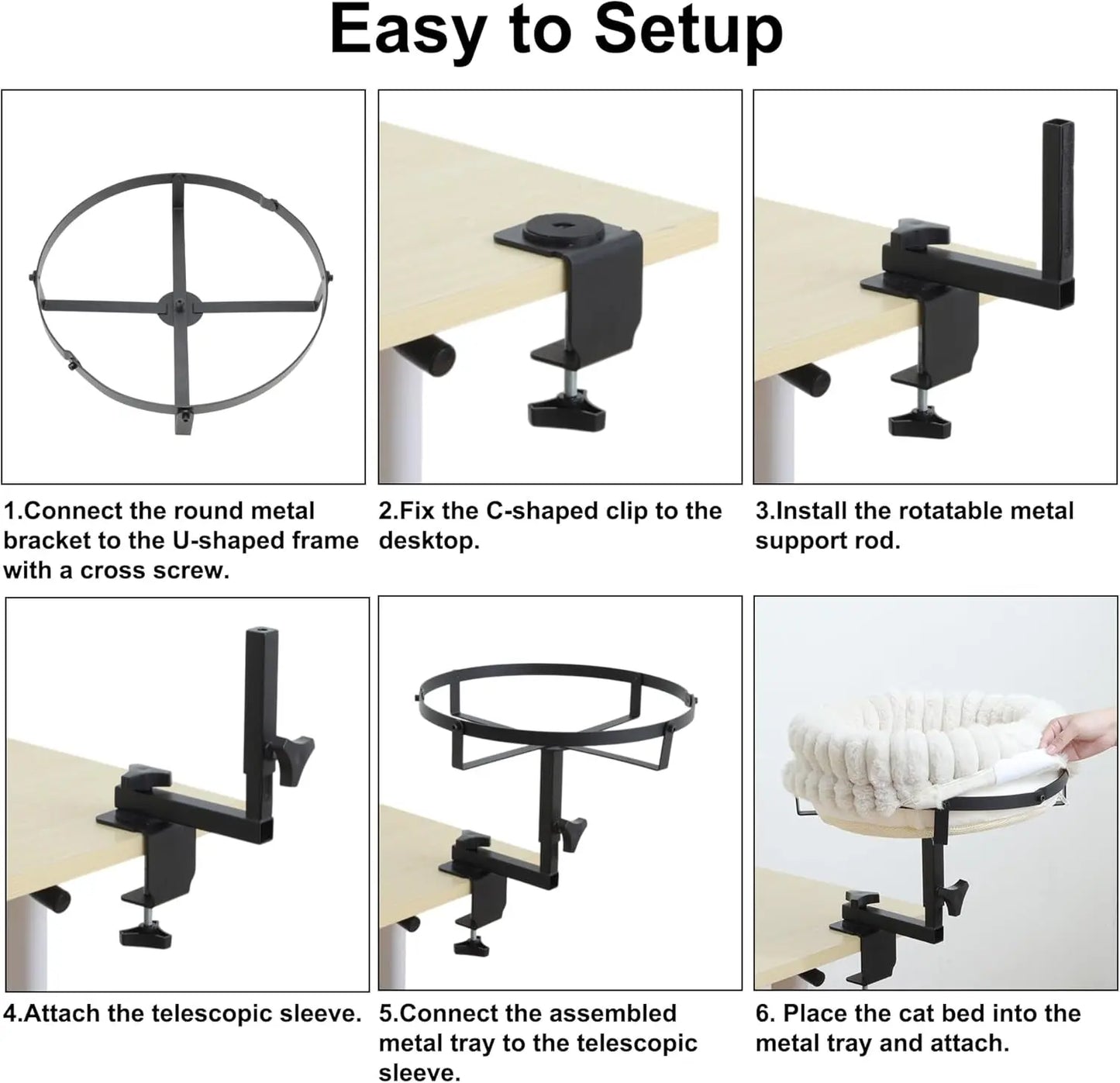 Easy to Setup

1.Connect the round metal bracket to the U-shaped frame with a cross screw.

2.Fix the C-shaped clip to the desktop.

3.Install the rotatable metal support rod.

4.Attach the telescopic sleeve.

5.Connect the assembled metal tray to the telescopic sleeve.

6. Place the cat bed into the metal tray and attach.