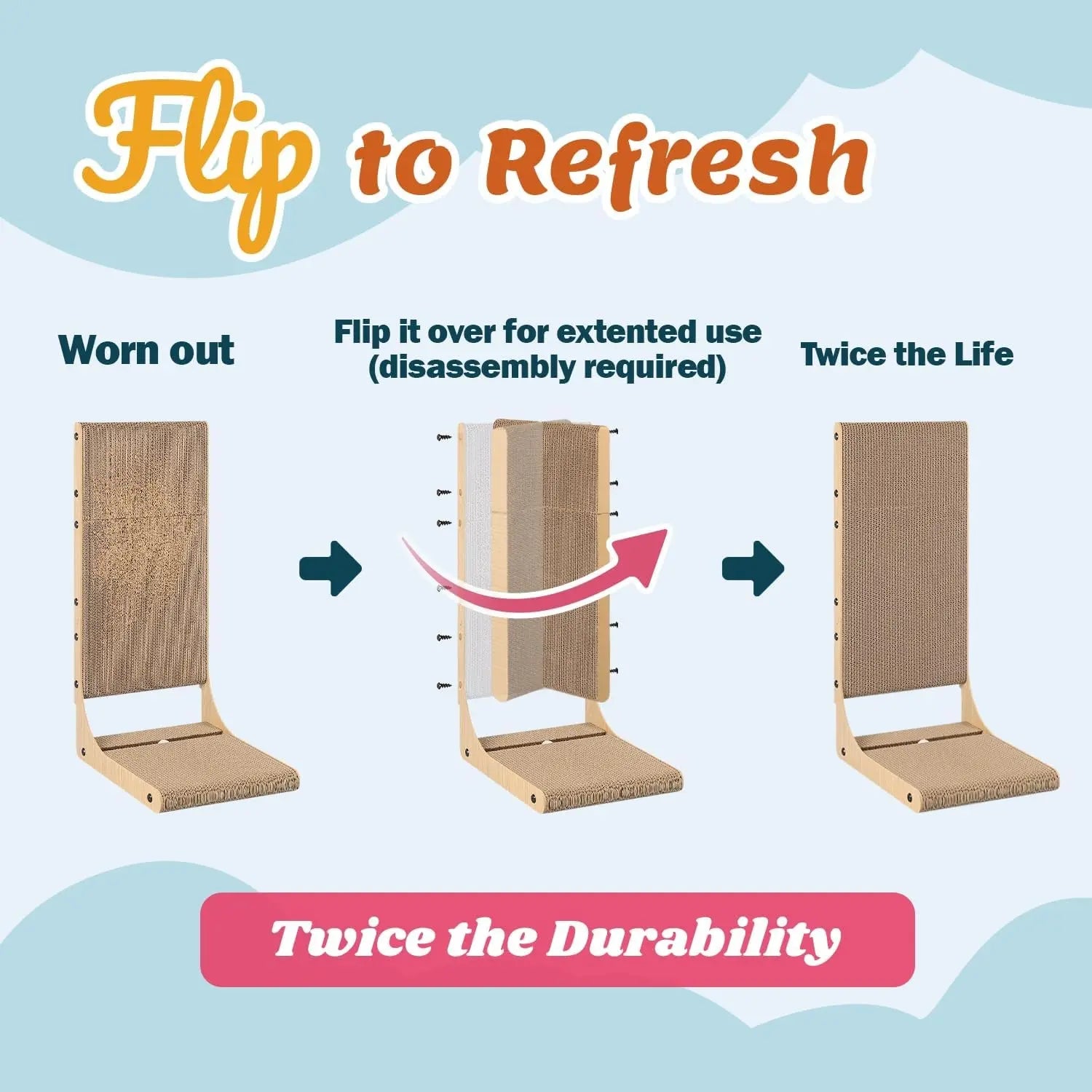 Flip to Refresh

Worn out

Flip it over for extented use (disassembly required)

Twice the Life

Twice the Durability