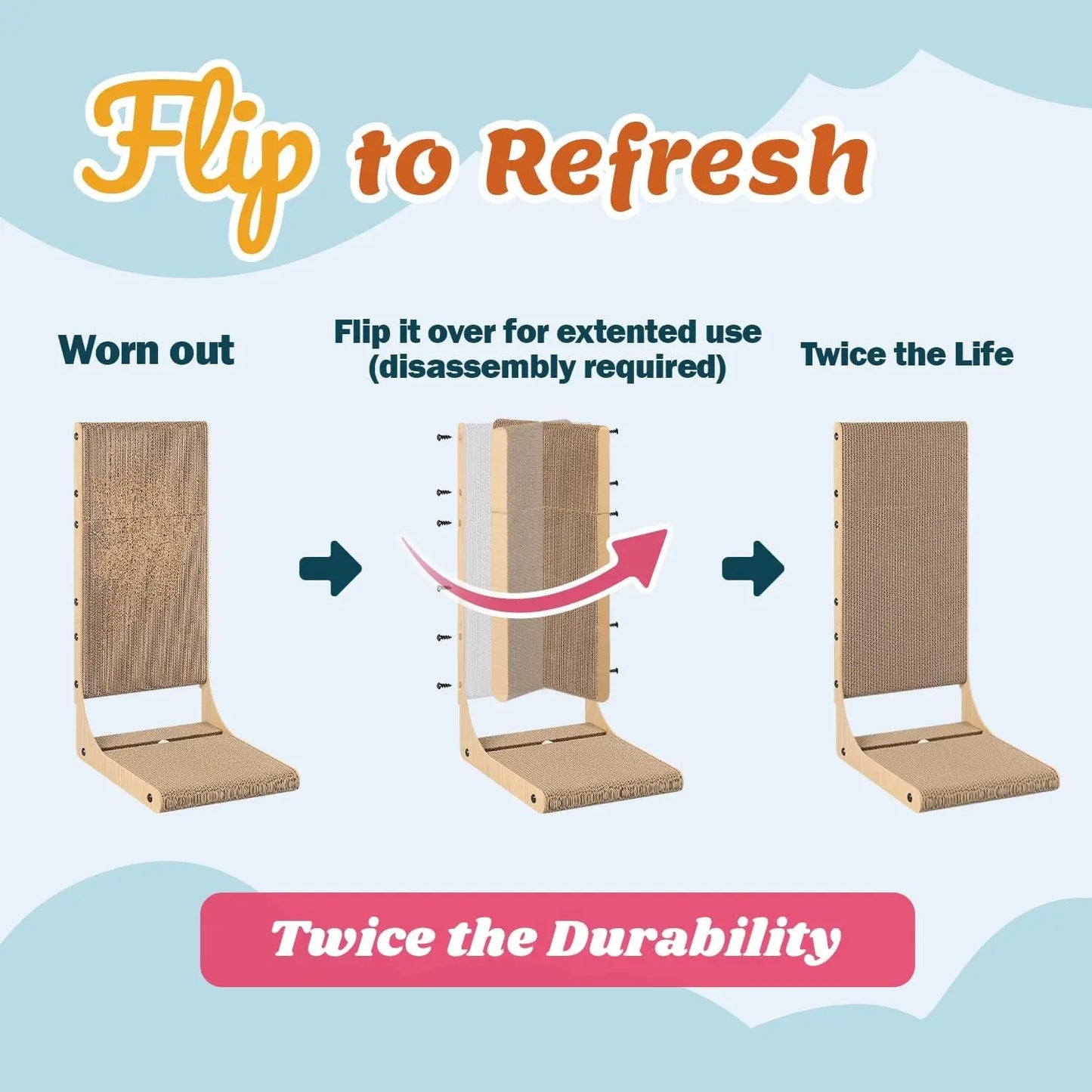 Flip to Refresh

Worn out

Flip it over for extented use (disassembly required)

Twice the Life

Twice the Durability