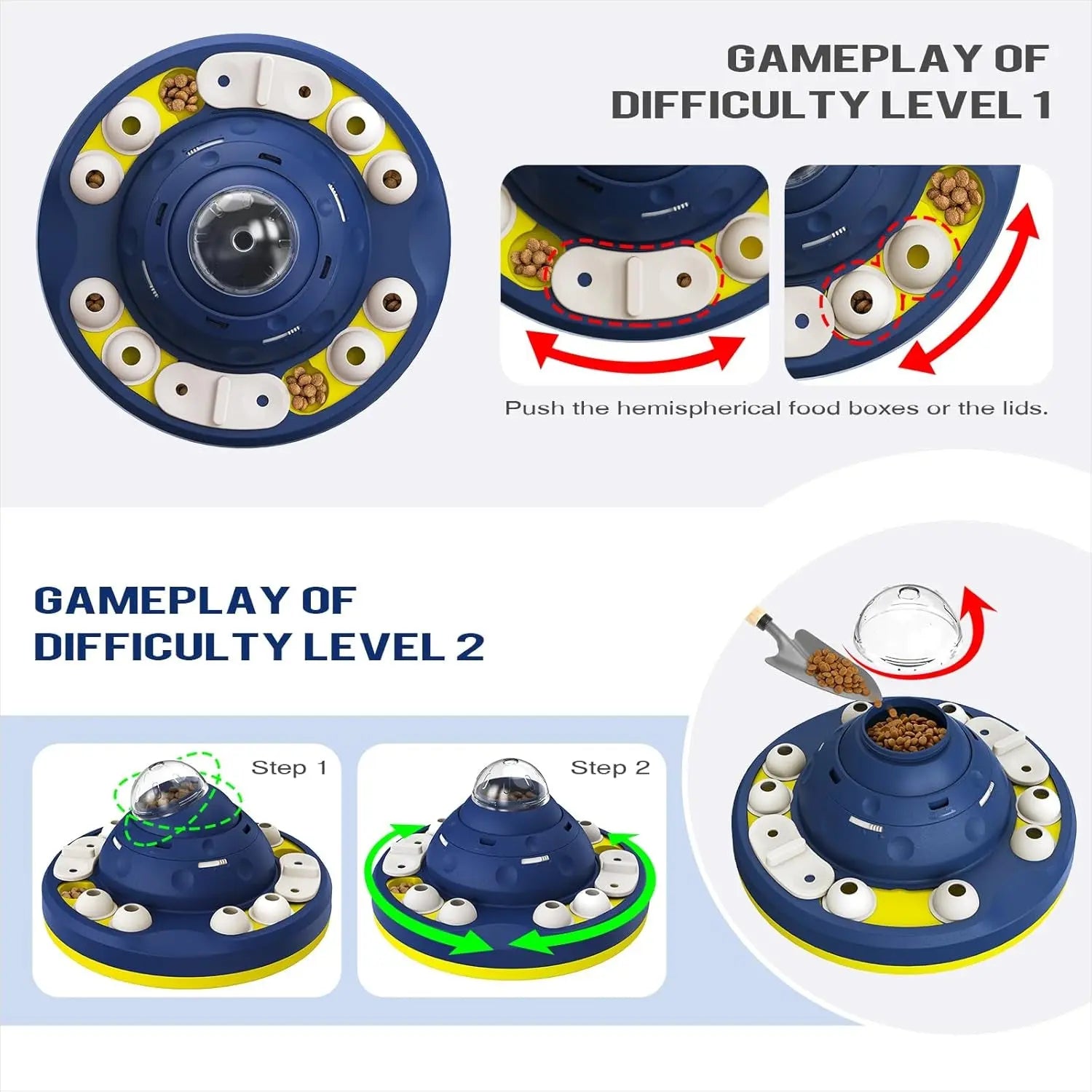 GAMEPLAY OF DIFFICULTY LEVEL 1

Push the hemispherical food boxes or the lids.

GAMEPLAY OF DIFFICULTY LEVEL 2

Step 1

Step 2