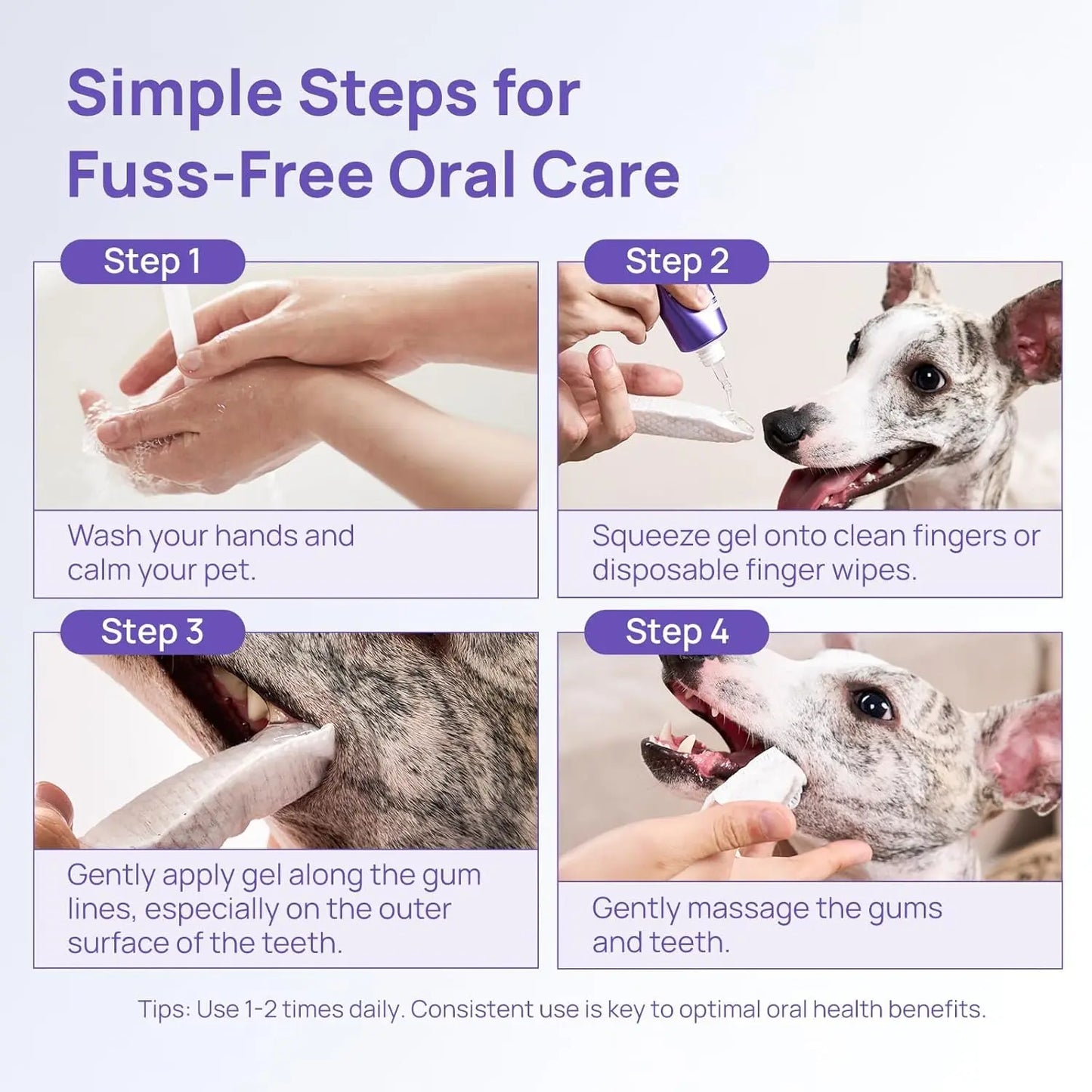 Simple Steps for Fuss-Free Oral Care

Step 1

Wash your hands and calm your pet.

Step 2

Squeeze gel onto clean fingers or disposable finger wipes.

Step 3

Gently apply gel along the gum lines, especially on the outer surface of the teeth.

Step 4

Gently massage the gums and teeth.

Tips: Use 1-2 times daily. Consistent use is key to optimal oral health benefits.