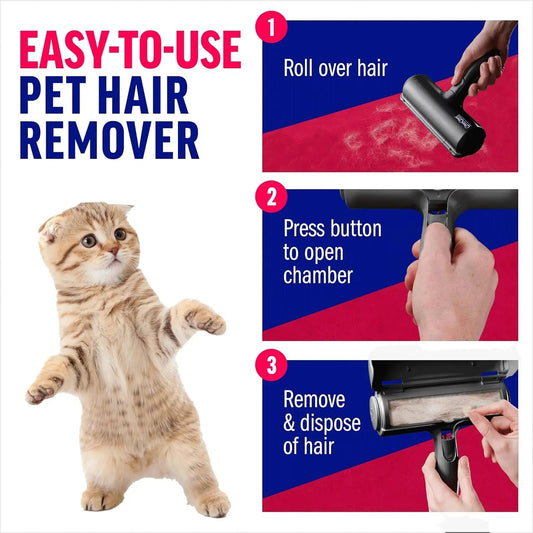 EASY-TO-USE
PET HAIR
REMOVER

1

Roll over hair

2

Press button to open chamber

3

Remove & dispose of hair