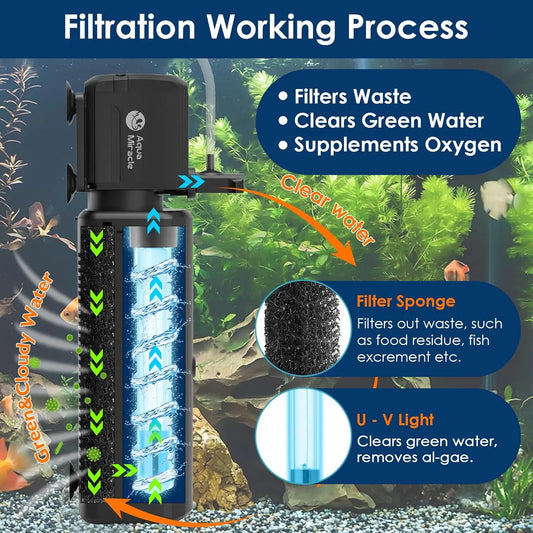 Filtration Working Process

Aqua Miracle

• Filters Waste
• Clears Green Water
• Supplements Oxygen

Clear water

Green&Cloudy Water

Filter Sponge
Filters out waste, such as food residue, fish excrement etc.

U - V Light
Clears green water, removes al-gae.